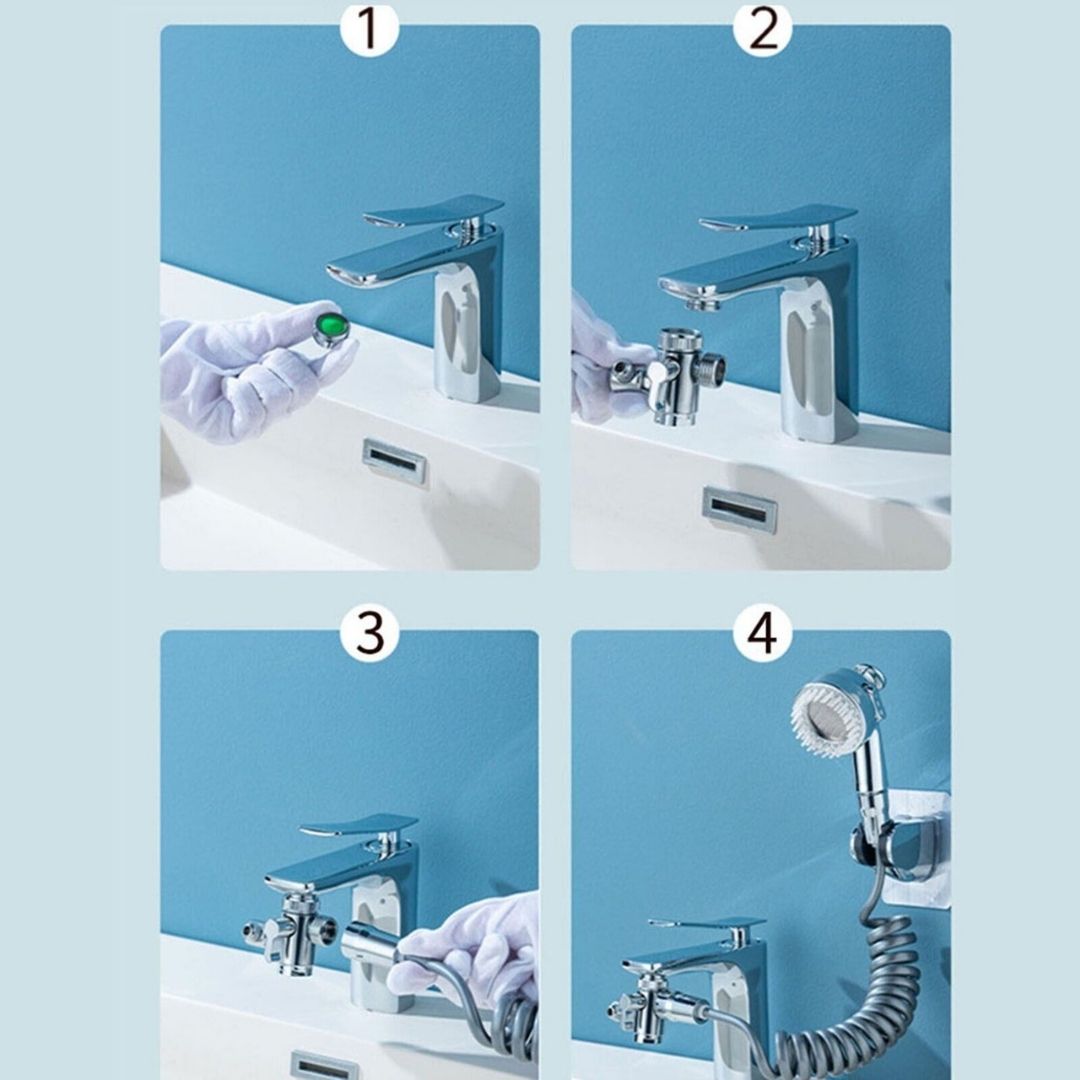 1

2

3

4