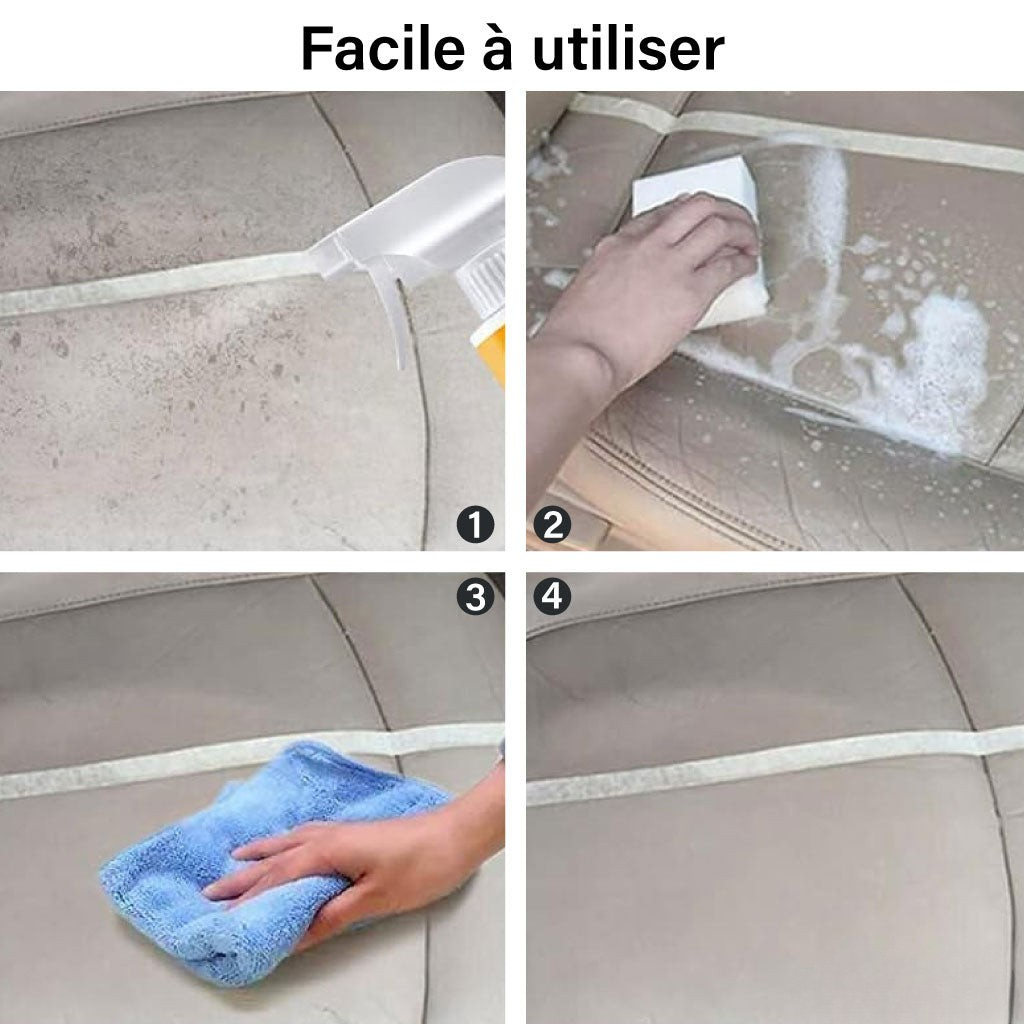 Facile à utiliser

1

2

3

4