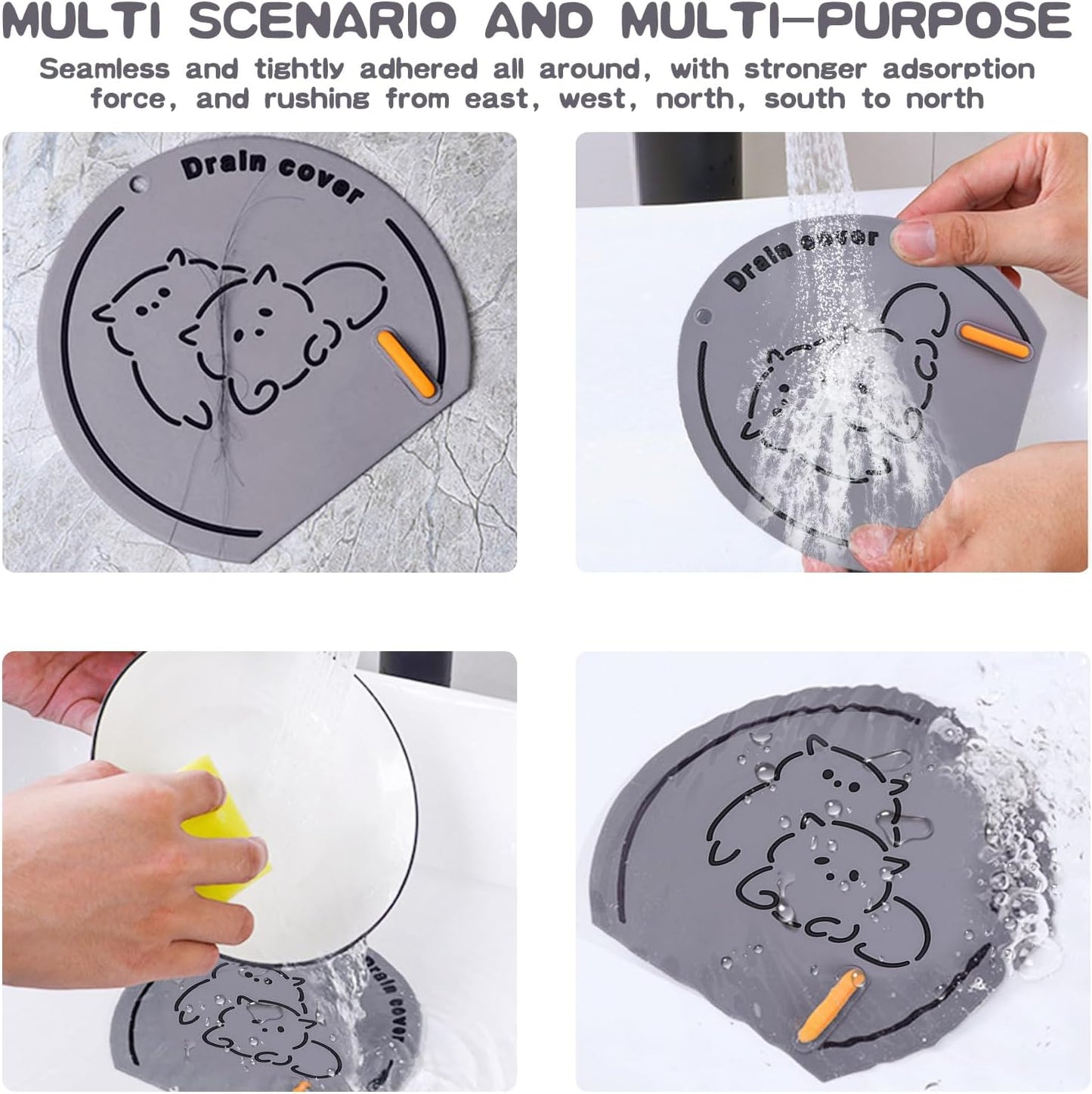 MULTI SCENARIO AND MULTI-PURPOSE

Seamless and tightly adhered all around, with stronger adsorption force, and rushing from east, west, north, south to north

Drain cover

Drain cover

Drain cover