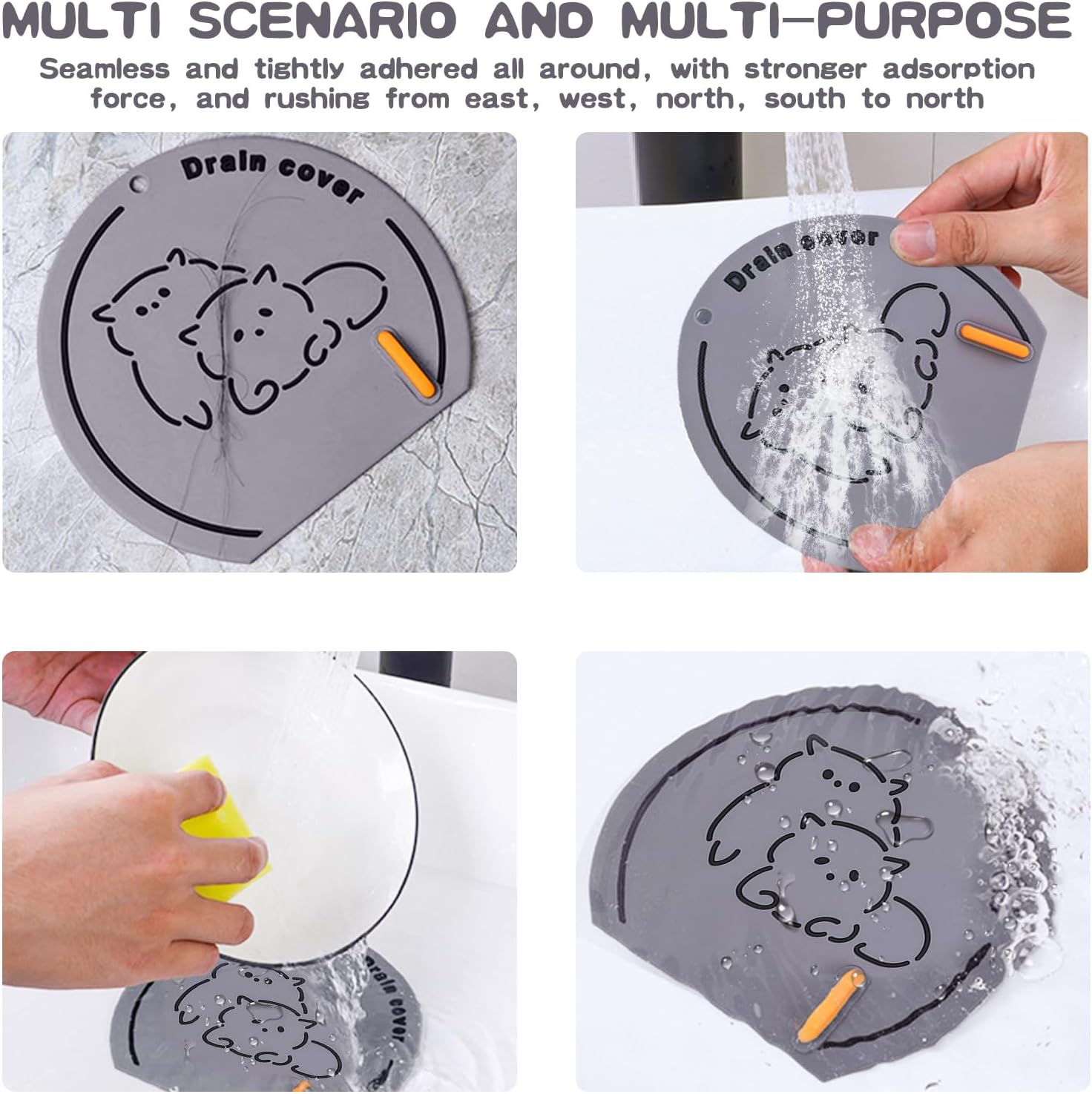 MULTI SCENARIO AND MULTI-PURPOSE

Seamless and tightly adhered all around, with stronger adsorption force, and rushing from east, west, north, south to north

Drain cover

Drain cover

Drain cover