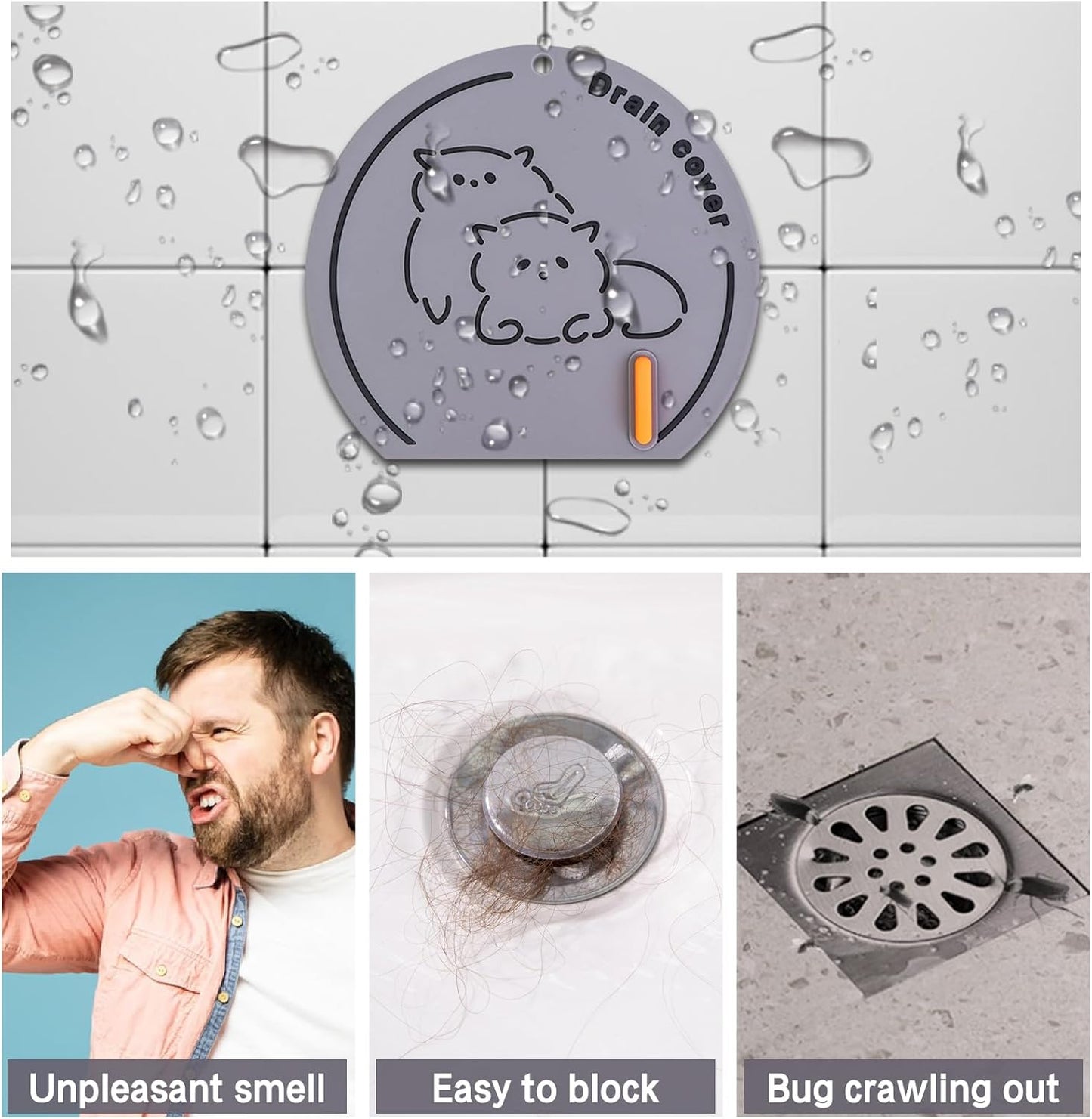 Drain cover

Unpleasant smell

Easy to block

Bug crawling out