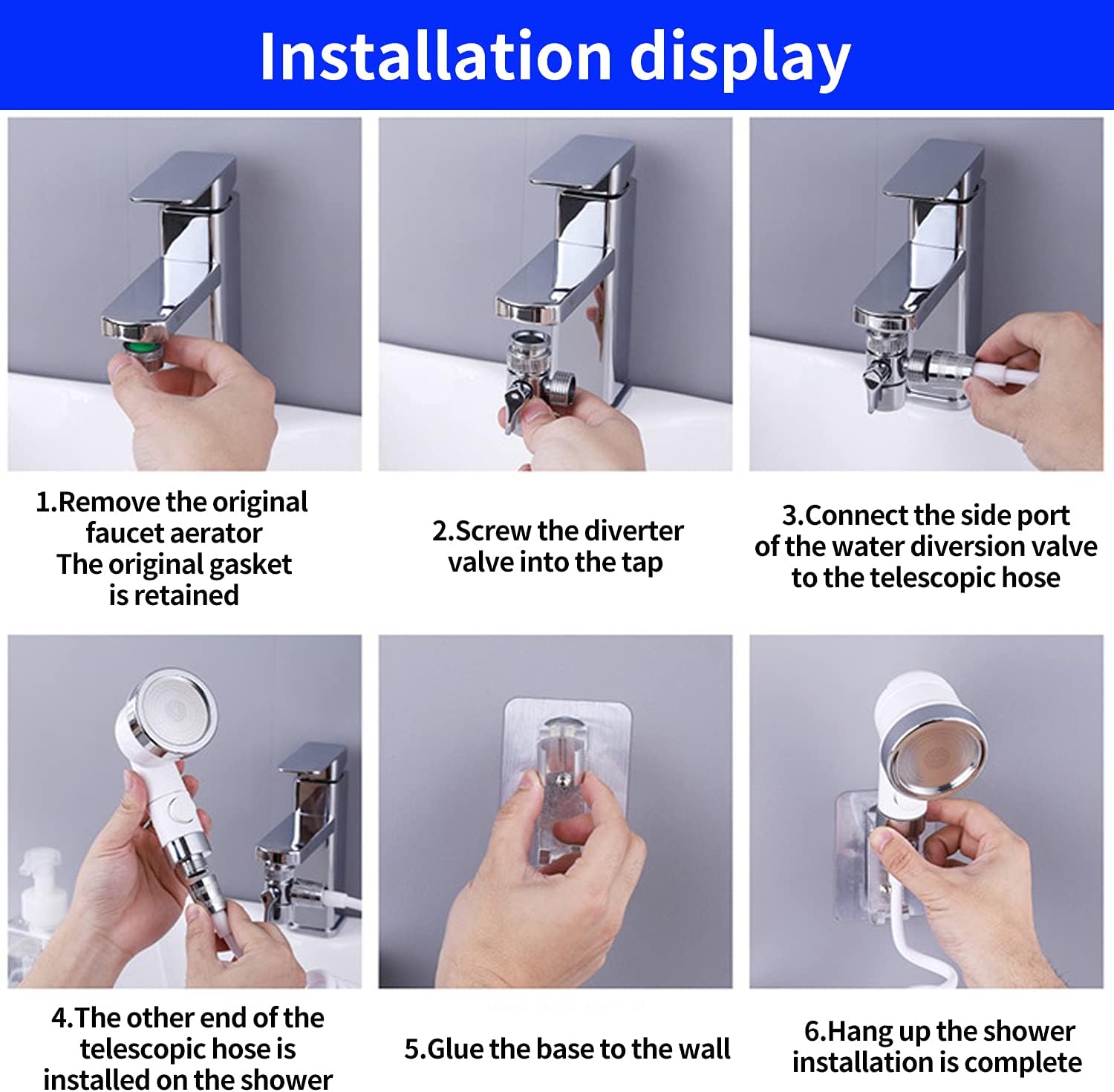 Installation display

1.Remove the original faucet aerator
The original gasket is retained

2.Screw the diverter valve into the tap

3.Connect the side port of the water diversion valve to the telescopic hose

4.The other end of the telescopic hose is installed on the shower

5.Glue the base to the wall

6.Hang up the shower installation is complete